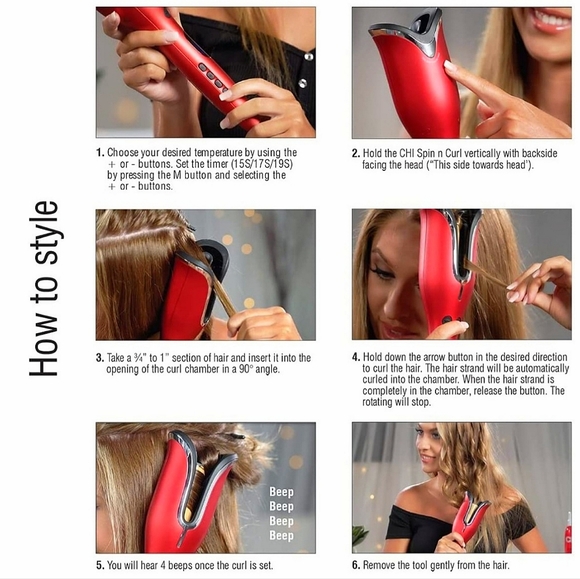 How to style

1. Choose your desired temperature by using the + or - buttons. Set the timer (15S/17S/19S) by pressing the M button and selecting the + or - buttons.

2. Hold the CHI Spin n Curl vertically with backside facing the head ("This side towards head').

3. Take a ¾" to 1" section of hair and insert it into the opening of the curl chamber in a 90° angle.

4. Hold down the arrow button in the desired direction to curl the hair. The hair strand will be automatically curled into the chamber. When the hair strand is completely in the chamber, release the button. The rotating will stop.

Beep
Beep
Beep
Beep

5. You will hear 4 beeps once the curl is set.

6. Remove the tool gently from the hair.